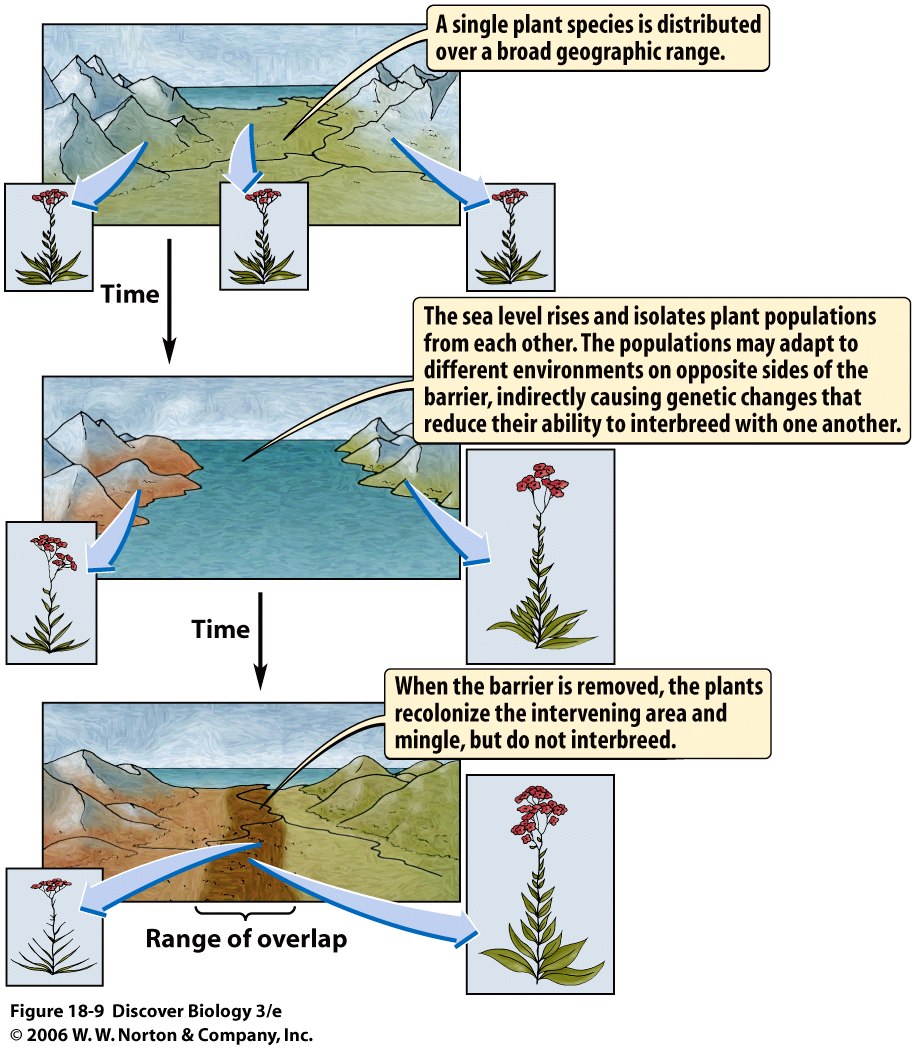 A single plant species is distributed over a broad geographic range.

Time

The sea level rises and isolates plant populations from each other. The populations may adapt to different environments on opposite sides of the barrier, indirectly causing genetic changes that reduce their ability to interbreed with one another.

Time

When the barrier is removed, the plants recolonize the intervening area and mingle, but do not interbreed.

Range of overlap

Figure 18-9 Discover Biology 3/e
© 2006 W. W. Norton & Company, Inc.